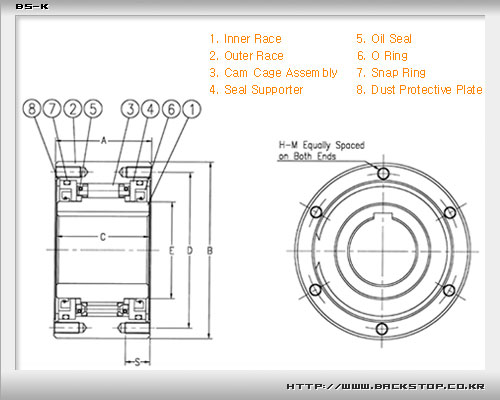 BS-K

1. Inner Race
2. Outer Race
3. Cam Cage Assembly
4. Seal Supporter

5. Oil Seal
6. O Ring
7. Snap Ring
8. Dust Protective Plate

8 7 2 5 3 4 6 1

A

C

E D B

S

H-M Equally Spaced on Both Ends

HTTP://WWW.BACKSTOP.CO.KR